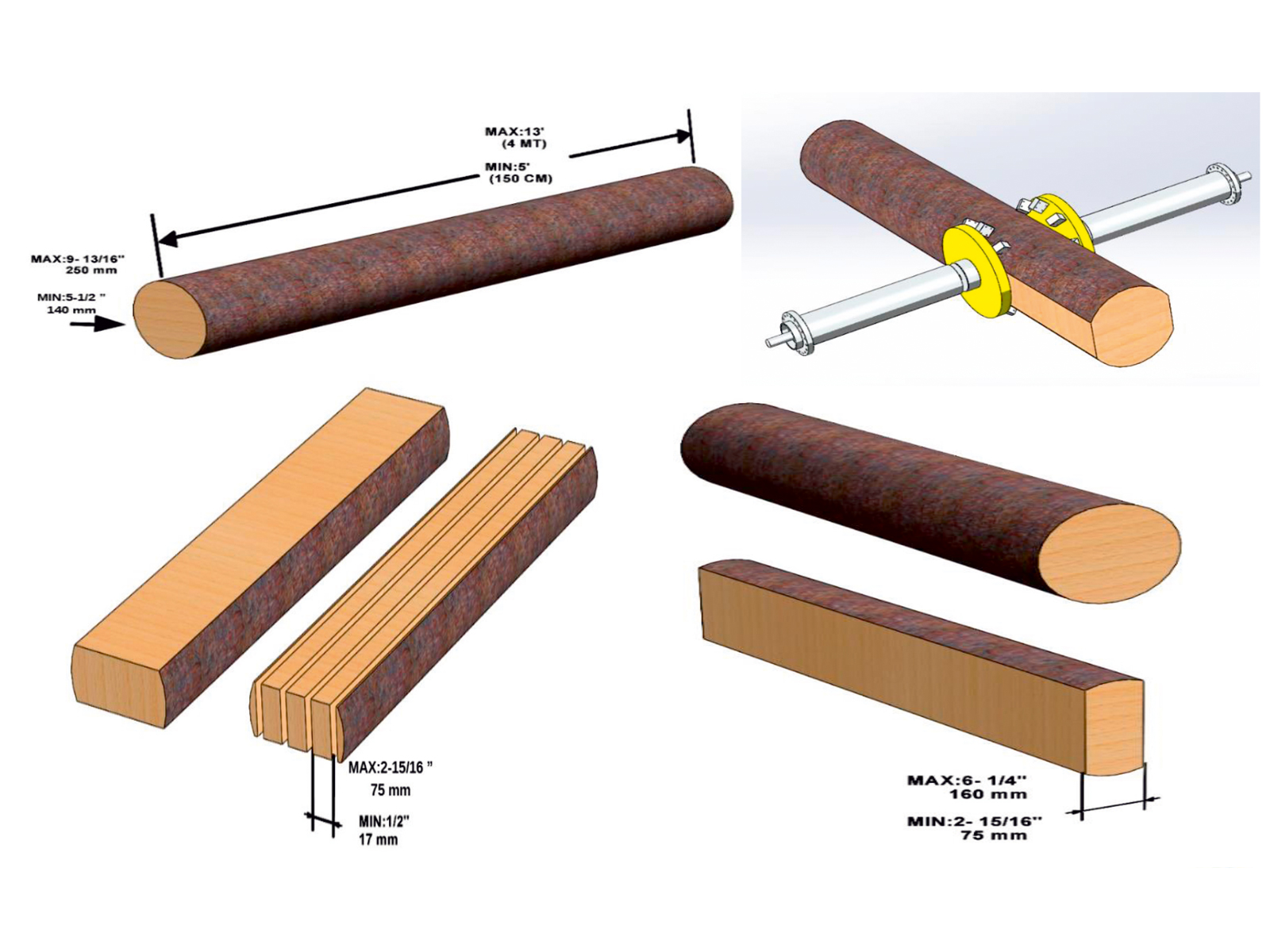 MAX:13'
(4 MT)

MIN:5'
(150 CM)

MAX:9- 13/16"
250 mm

MIN:5-1/2 "
140 mm

MAX:2-15/16 "
75 mm

MIN:1/2"
17 mm

MAX:6- 1/4"
160 mm

MIN:2- 15/16"
75 mm